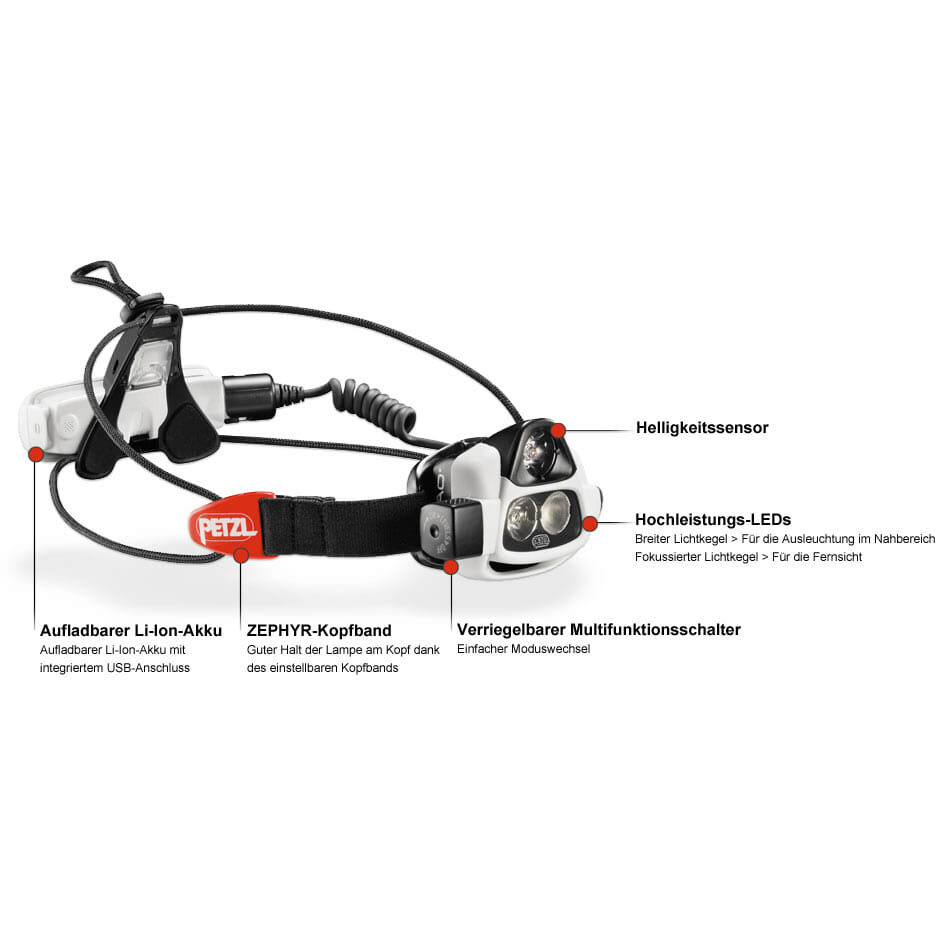 PETZL

Helligkeitssensor

Hochleistungs-LEDs
Breiter Lichtkegel > Für die Ausleuchtung im Nahbereich
Fokussierter Lichtkegel > Für die Fernsicht

Aufladbarer Li-Ion-Akku
Aufladbarer Li-Ion-Akku mit integriertem USB-Anschluss

ZEPHYR-Kopfband
Guter Halt der Lampe am Kopf dank des einstellbaren Kopfbands

Verriegelbarer Multifunktionsschalter
Einfacher Moduswechsel